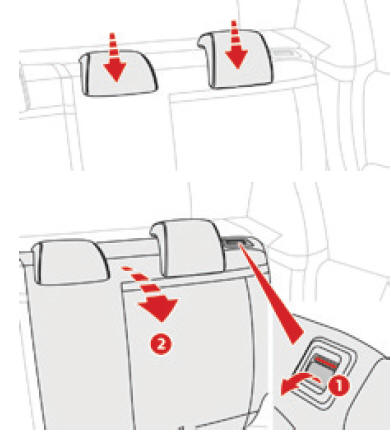 2
1