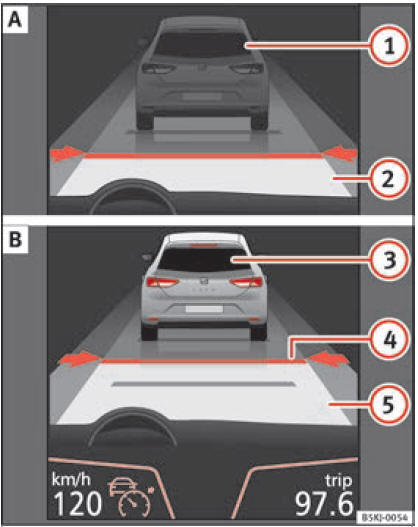 A
1
2
B
3
4
5
km/h
120
trip
97.6
B5KJ-0054