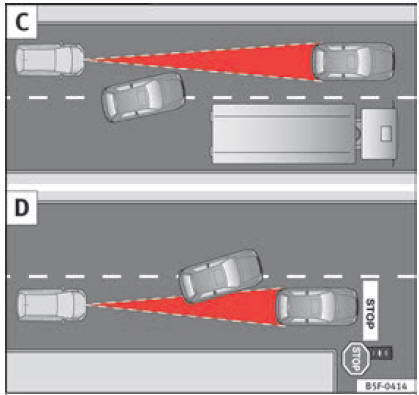 C

D

STOP

STOP

B5F-0414