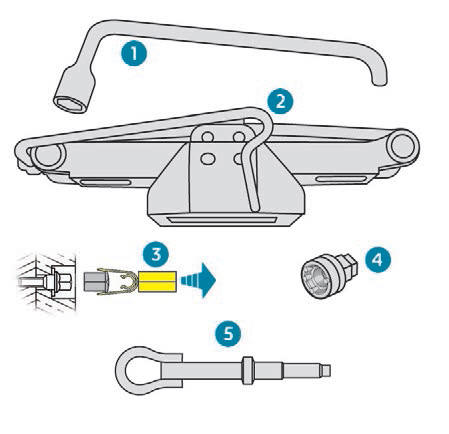 1
2
3
4
5