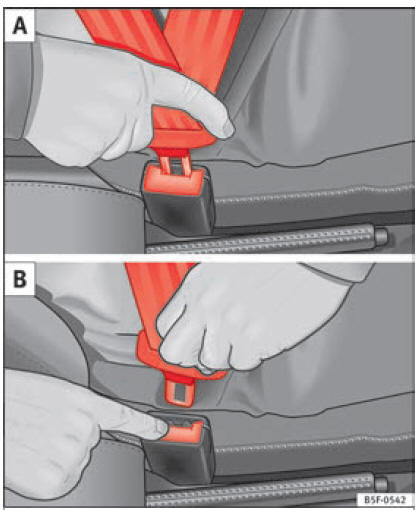 A

B

B5F-0542