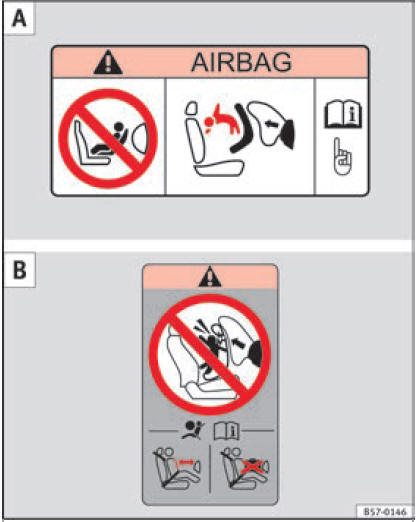 A

AIRBAG

B

B57-0146