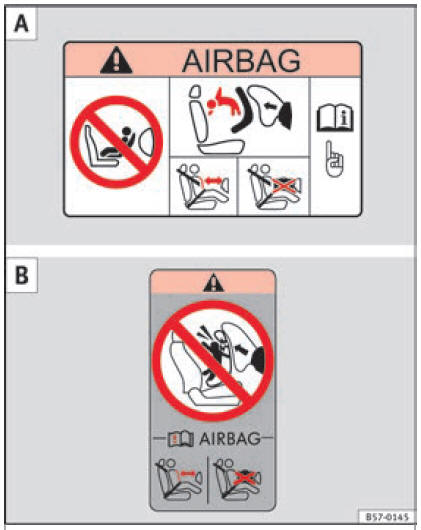 A

AIRBAG

B

AIRBAG

B57-0145