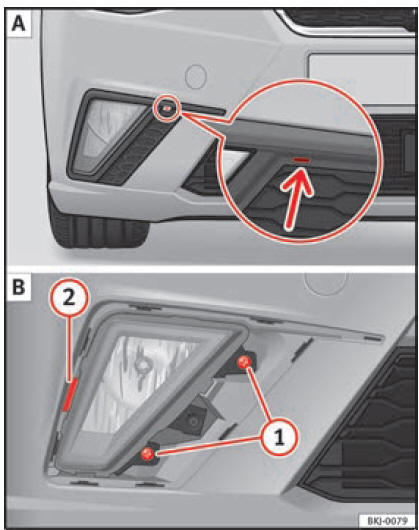 A

B

2

1

BKJ-0079